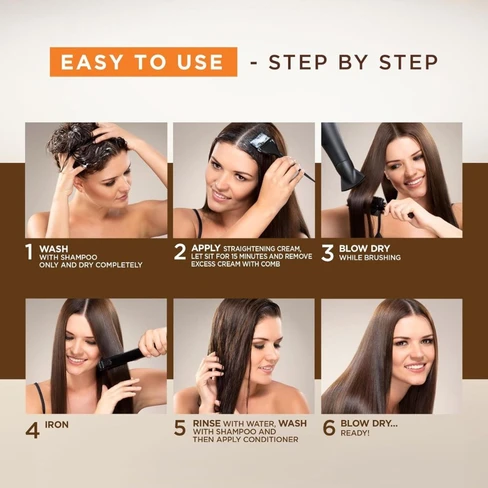 EASY TO USE - STEP BY STEP

1 WASH WITH SHAMPOO ONLY AND DRY COMPLETELY

2 APPLY STRAIGHTENING CREAM, LET SIT FOR 15 MINUTES AND REMOVE EXCESS CREAM WITH COMB

3 BLOW DRY WHILE BRUSHING

4 IRON

5 RINSE WITH WATER, WASH WITH SHAMPOO AND THEN APPLY CONDITIONER

6 BLOW DRY... READY!