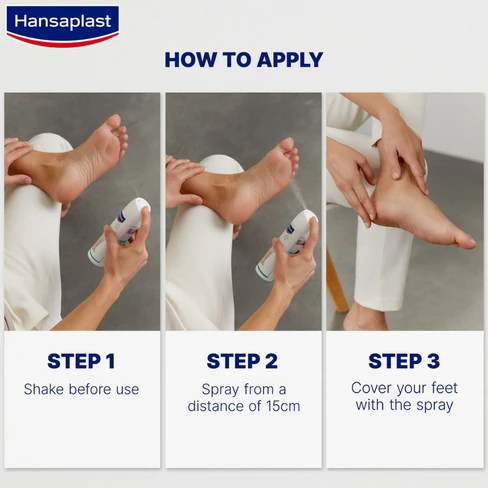 Hansaplast

HOW TO APPLY

STEP 1
Shake before use

STEP 2
Spray from a distance of 15cm

STEP 3
Cover your feet with the spray