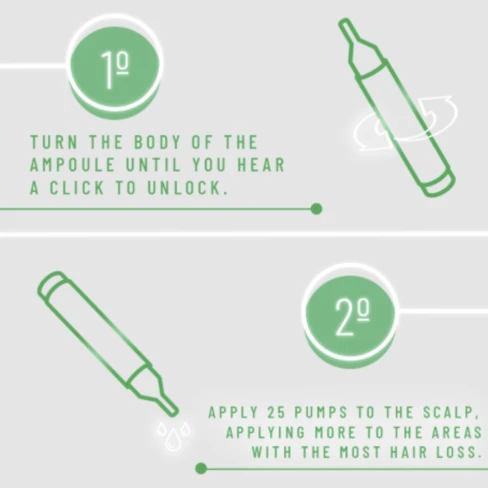 1º

TURN THE BODY OF THE AMPOULE UNTIL YOU HEAR A CLICK TO UNLOCK.

2º

APPLY 25 PUMPS TO THE SCALP, APPLYING MORE TO THE AREAS WITH THE MOST HAIR LOSS.