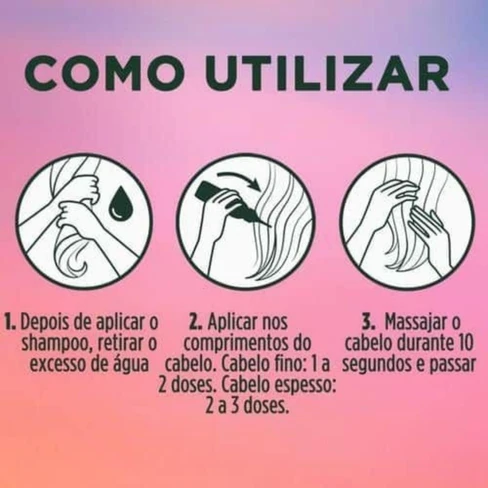 COMO UTILIZAR

1. Depois de aplicar o shampoo, retirar o excesso de água

2. Aplicar nos comprimentos do cabelo. Cabelo fino: 1 a 2 doses. Cabelo espesso: 2 a 3 doses.

3. Massajar o cabelo durante 10 segundos e passar