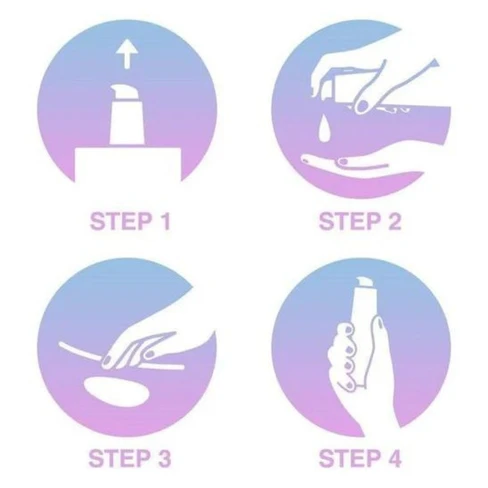 STEP 1

STEP 2

STEP 3

STEP 4